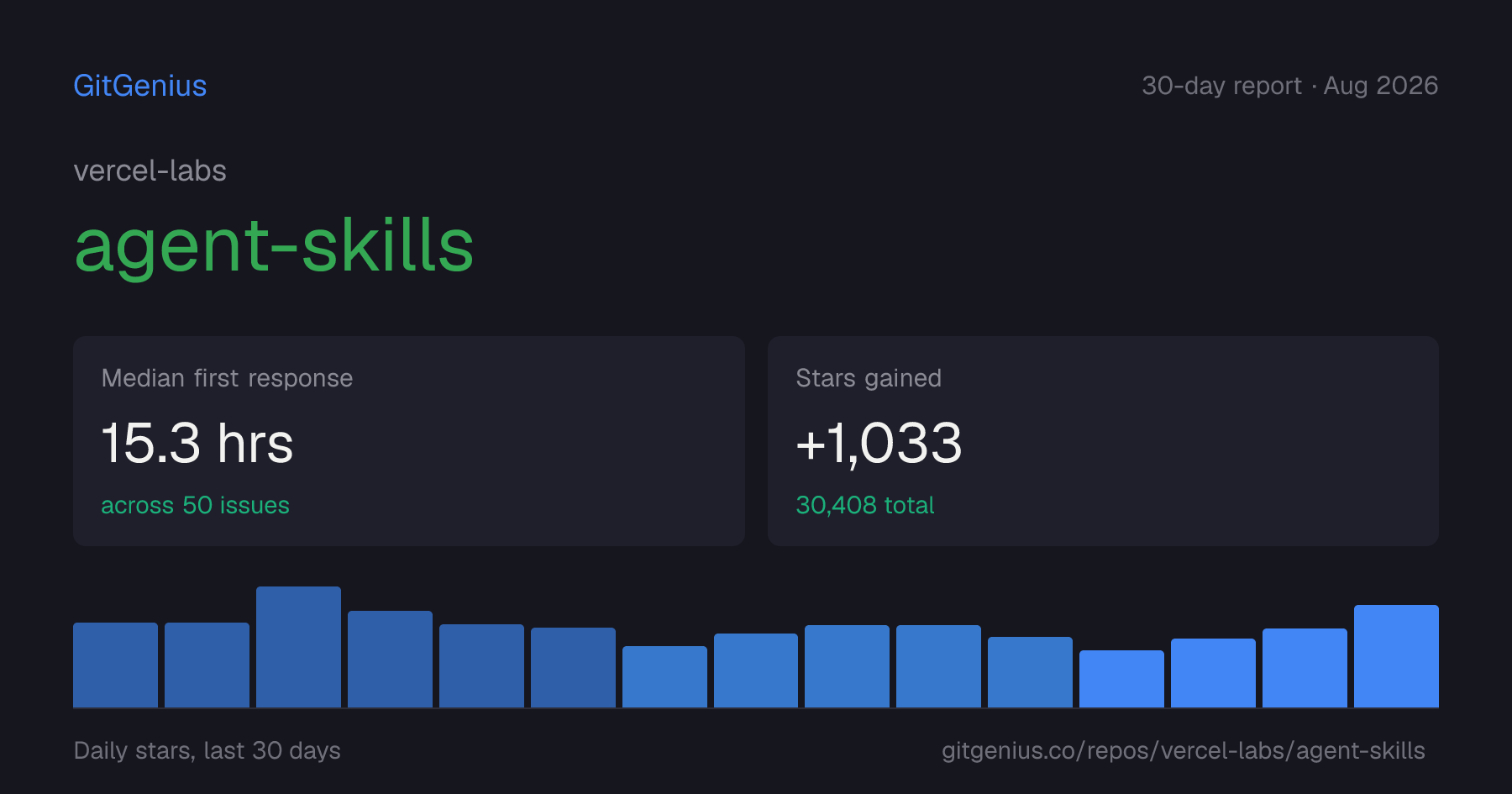 GitGenius

30-day report · Aug 2026

vercel-labs

agent-skills

Median first response

15.3 hrs

across 50 issues

Stars gained

+1,033

30,408 total

Daily stars, last 30 days

gitgenius.co/repos/vercel-labs/agent-skills