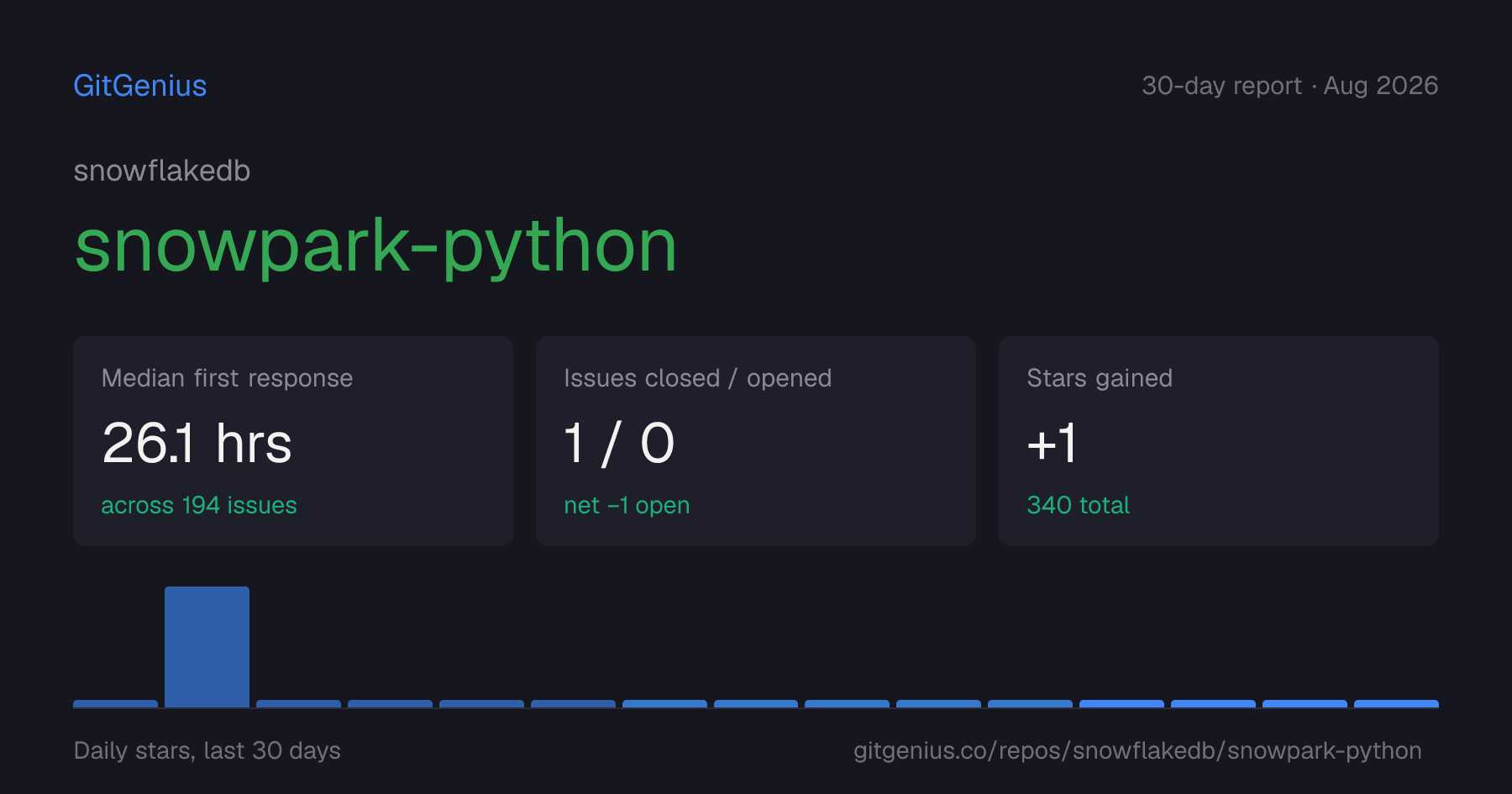 GitGenius

30-day report · Aug 2026

snowflakedb

snowpark-python

Median first response

26.1 hrs

across 194 issues

Issues closed / opened

1 / 0

net −1 open

Stars gained

+1

340 total

Daily stars, last 30 days

gitgenius.co/repos/snowflakedb/snowpark-python