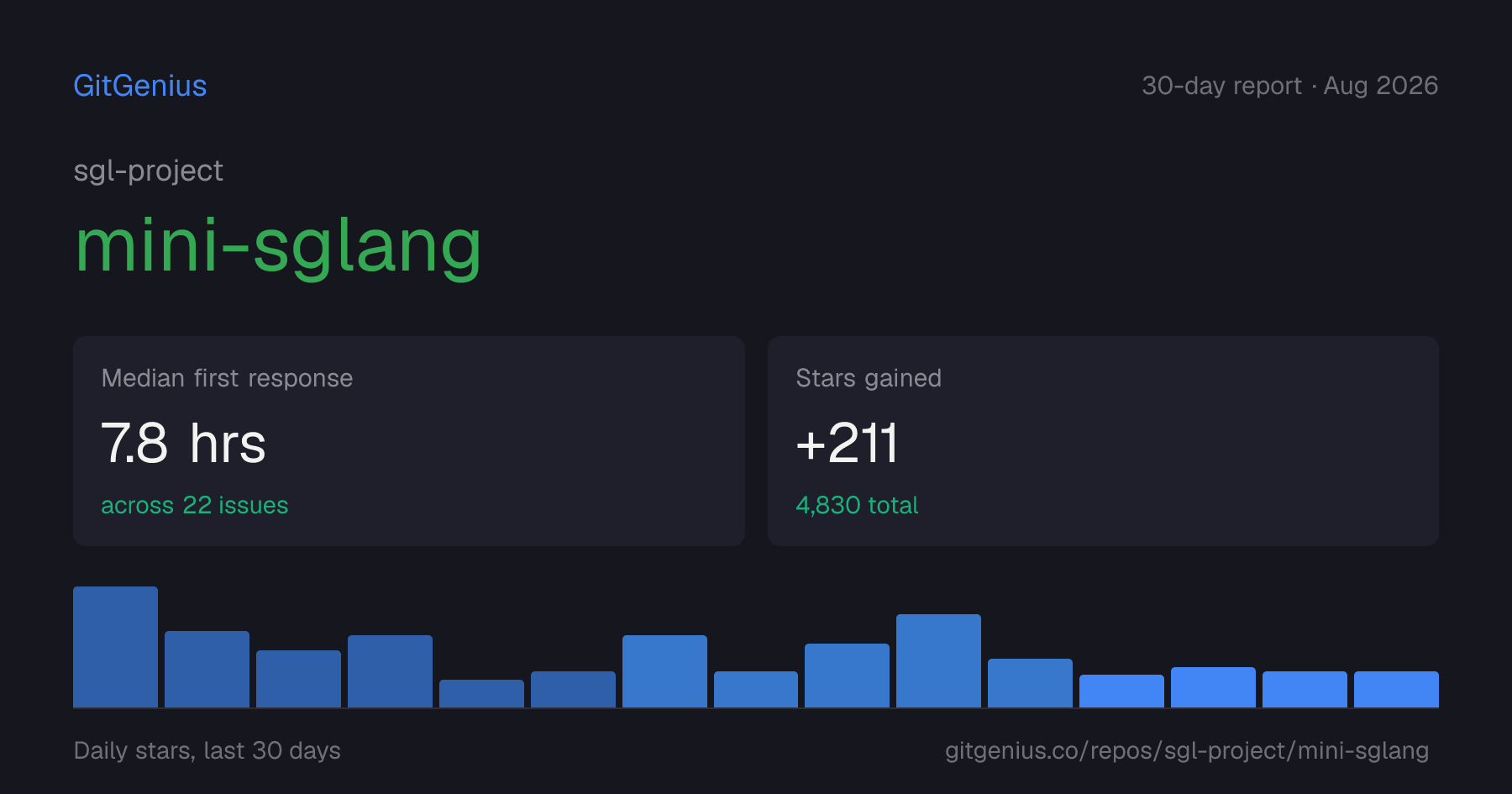 GitGenius

30-day report · Aug 2026

sgl-project

mini-sglang

Median first response

7.8 hrs

across 22 issues

Stars gained

+211

4,830 total

Daily stars, last 30 days

gitgenius.co/repos/sgl-project/mini-sglang