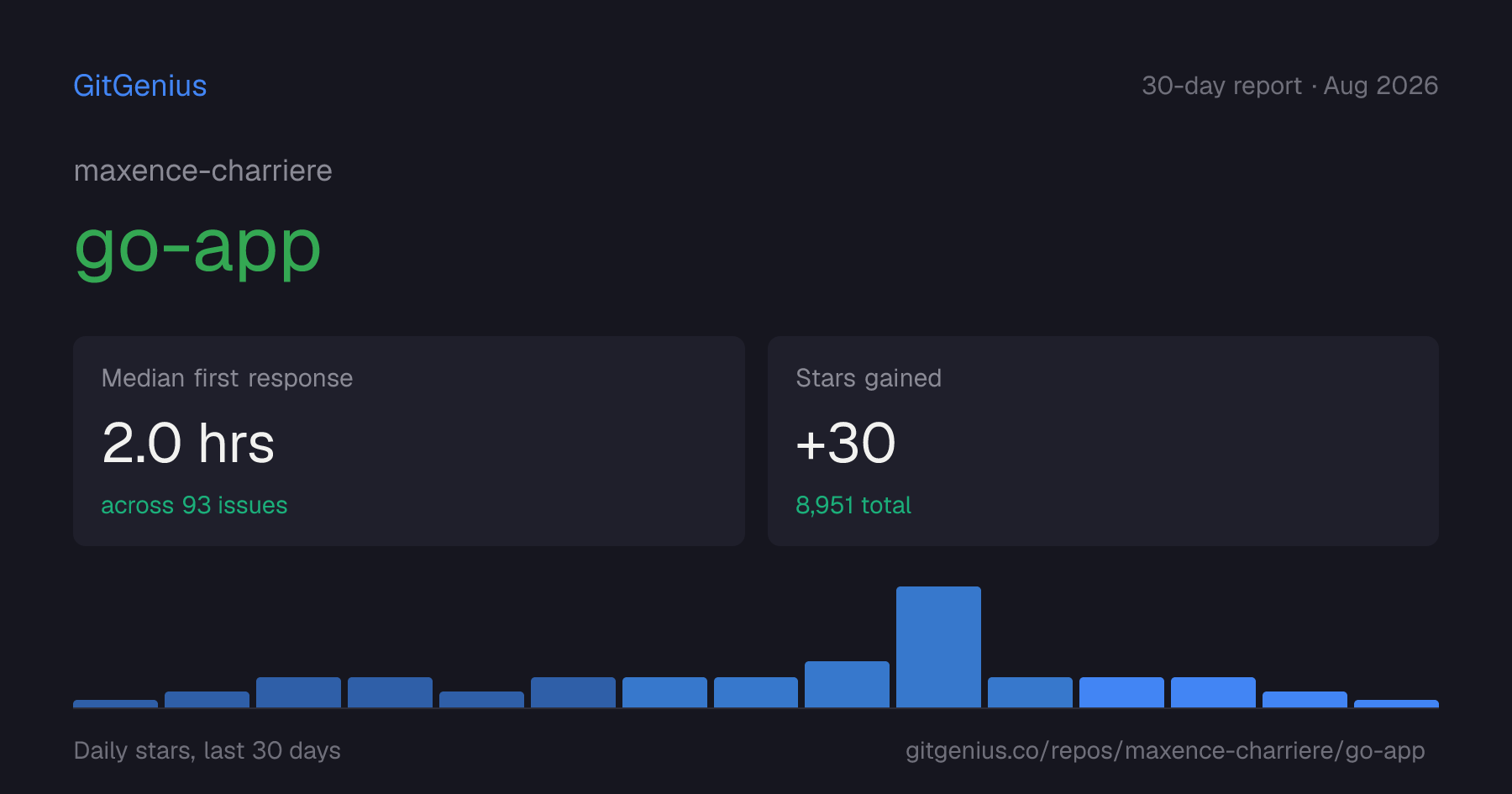 GitGenius

30-day report · Aug 2026

maxence-charriere

go-app

Median first response

2.0 hrs

across 93 issues

Stars gained

+30

8,951 total

Daily stars, last 30 days

gitgenius.co/repos/maxence-charriere/go-app