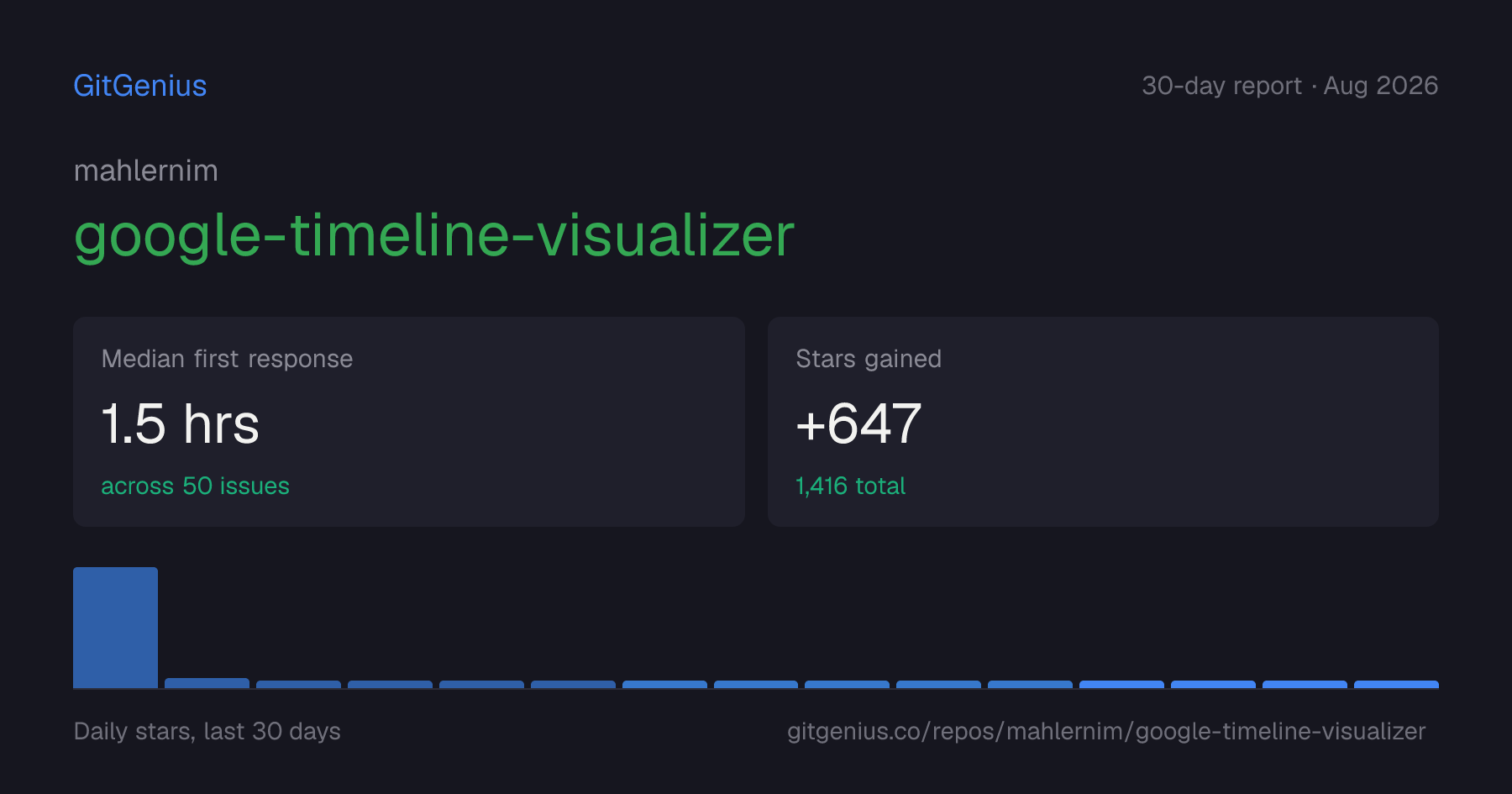 GitGenius

30-day report · Aug 2026

mahlernim

google-timeline-visualizer

Median first response

1.5 hrs

across 50 issues

Stars gained

+647

1,416 total

Daily stars, last 30 days

gitgenius.co/repos/mahlernim/google-timeline-visualizer