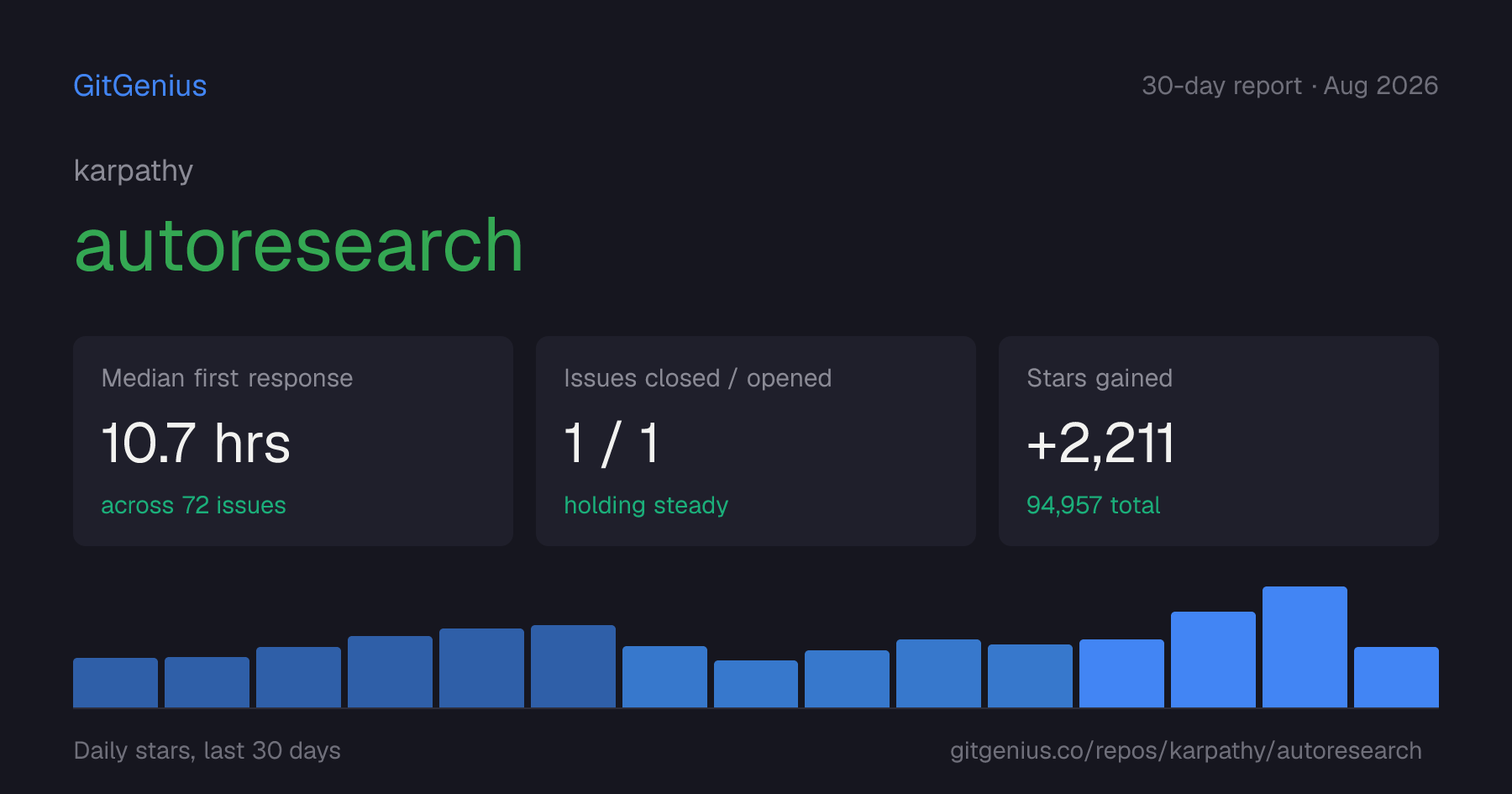 GitGenius

30-day report · Aug 2026

karpathy

autoresearch

Median first response

10.7 hrs

across 72 issues

Issues closed / opened

1 / 1

holding steady

Stars gained

+2,211

94,957 total

Daily stars, last 30 days

gitgenius.co/repos/karpathy/autoresearch