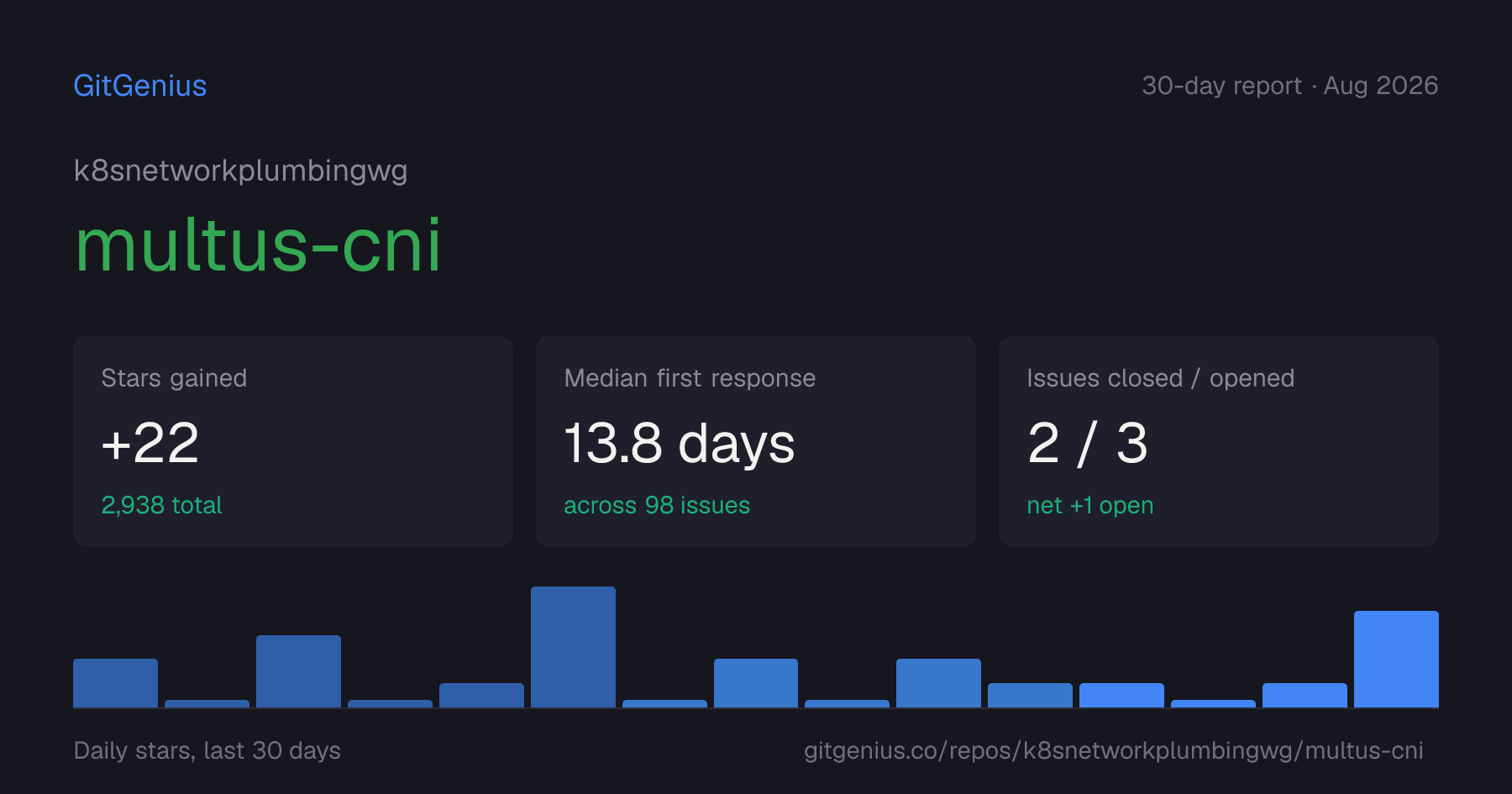 GitGenius

30-day report · Aug 2026

k8snetworkplumbingwg

multus-cni

Stars gained

+22

2,938 total

Median first response

13.8 days

across 98 issues

Issues closed / opened

2 / 3

net +1 open

Daily stars, last 30 days

gitgenius.co/repos/k8snetworkplumbingwg/multus-cni