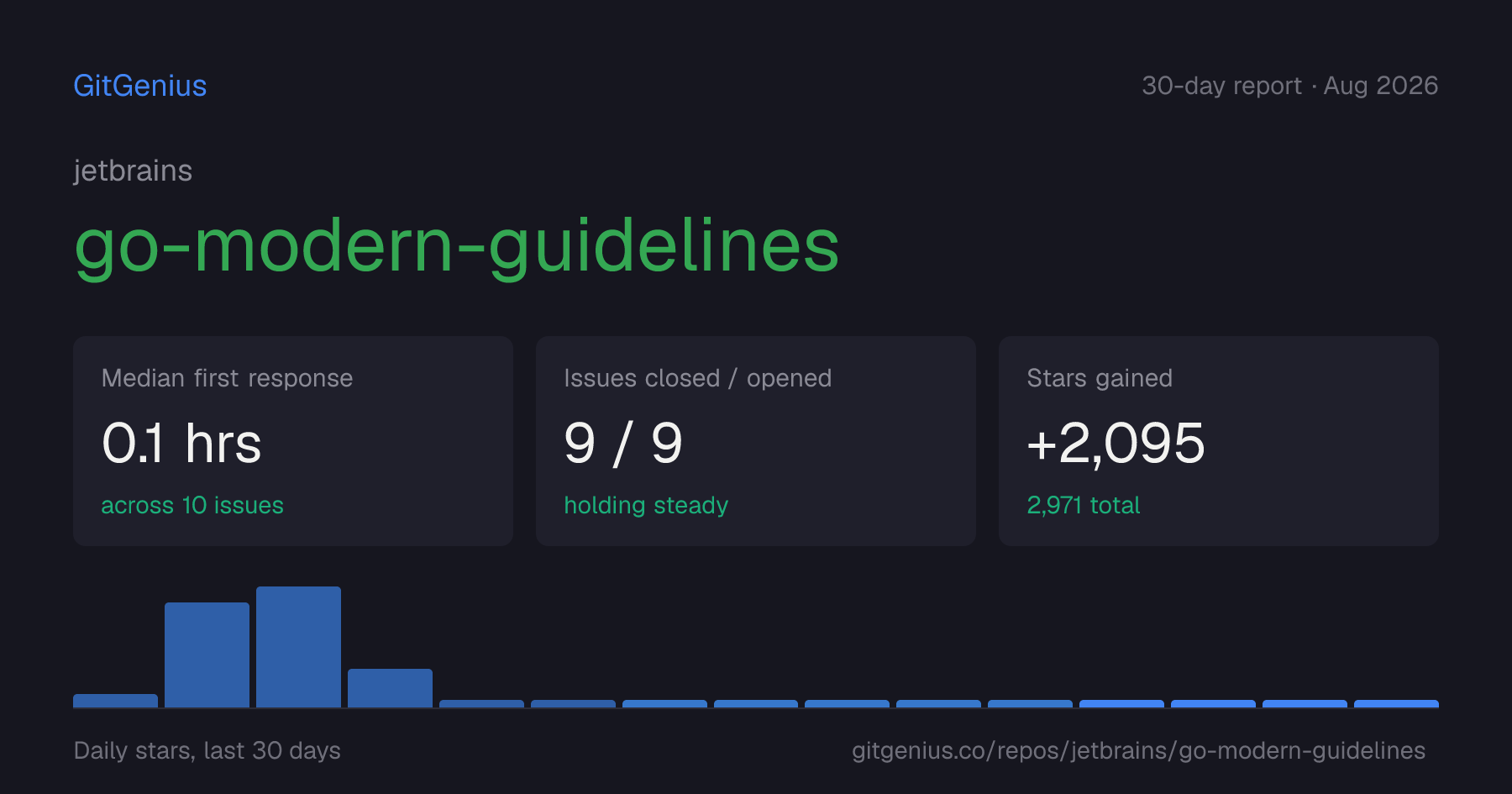 GitGenius

30-day report · Aug 2026

jetbrains

go-modern-guidelines

Median first response

0.1 hrs

across 10 issues

Issues closed / opened

9 / 9

holding steady

Stars gained

+2,095

2,971 total

Daily stars, last 30 days

gitgenius.co/repos/jetbrains/go-modern-guidelines