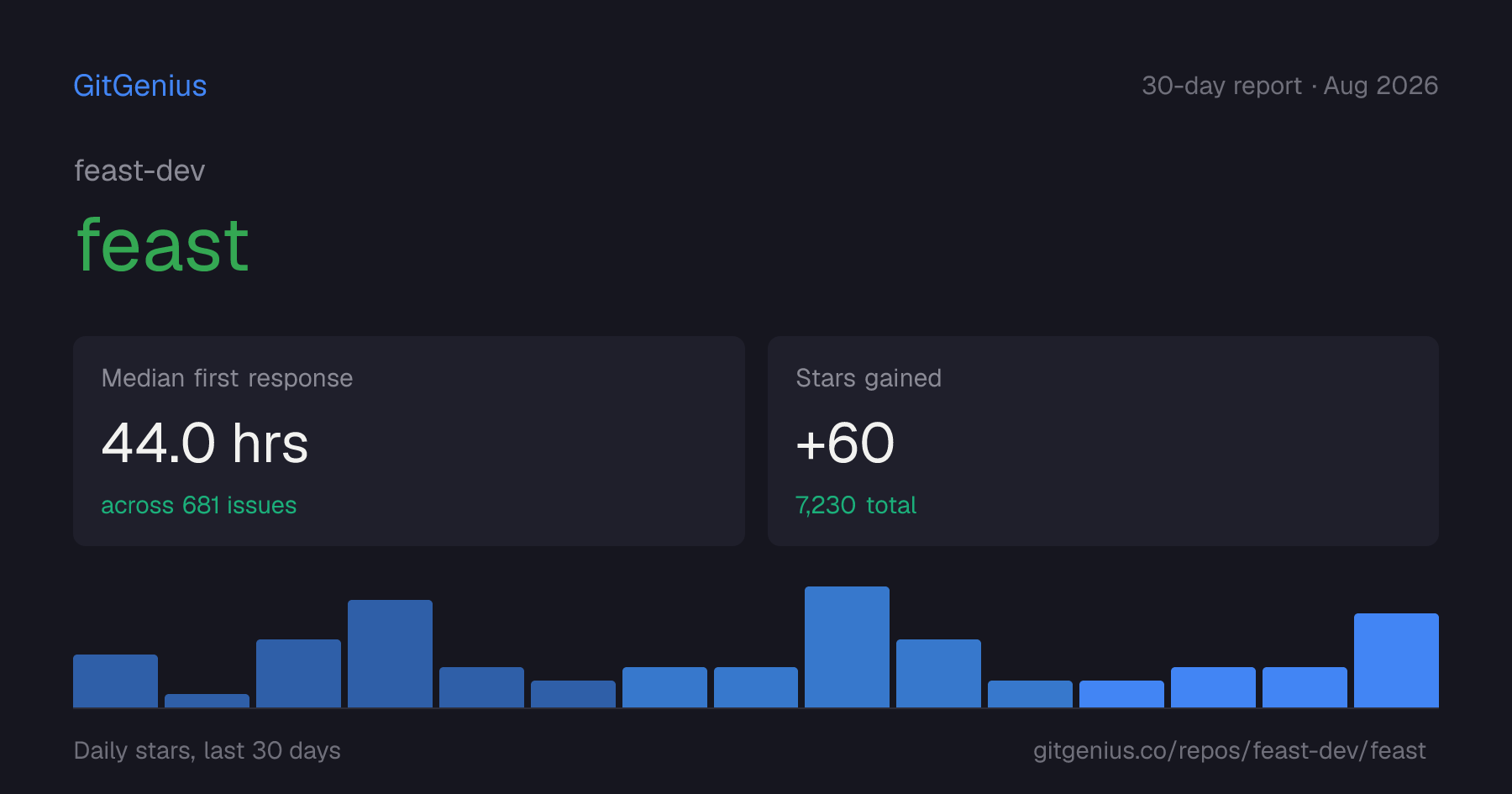 GitGenius

30-day report · Aug 2026

feast-dev

feast

Median first response

44.0 hrs

across 681 issues

Stars gained

+60

7,230 total

Daily stars, last 30 days

gitgenius.co/repos/feast-dev/feast