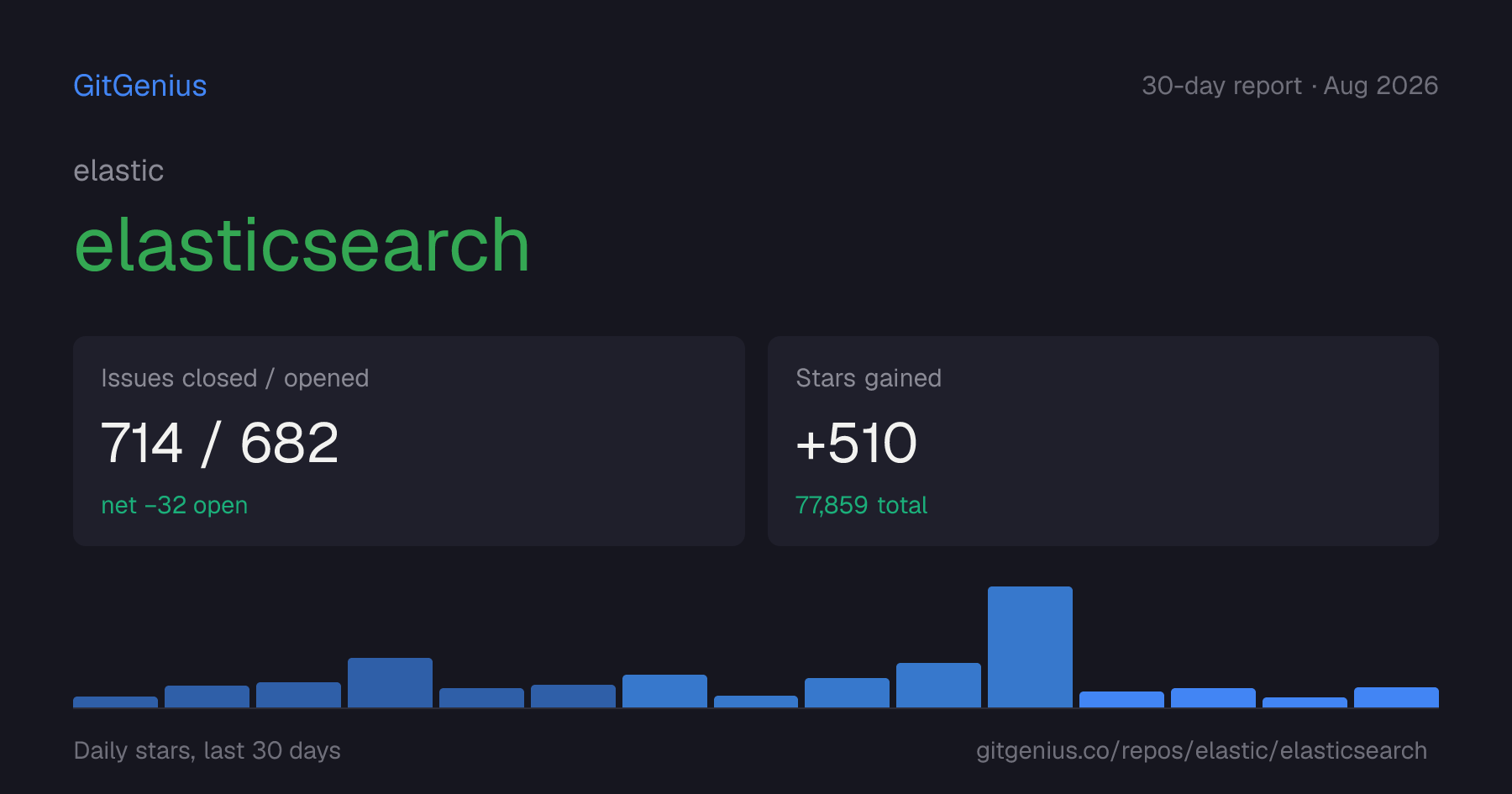 GitGenius

30-day report · Aug 2026

elastic

elasticsearch

Issues closed / opened

714 / 682

net −32 open

Stars gained

+510

77,859 total

Daily stars, last 30 days

gitgenius.co/repos/elastic/elasticsearch