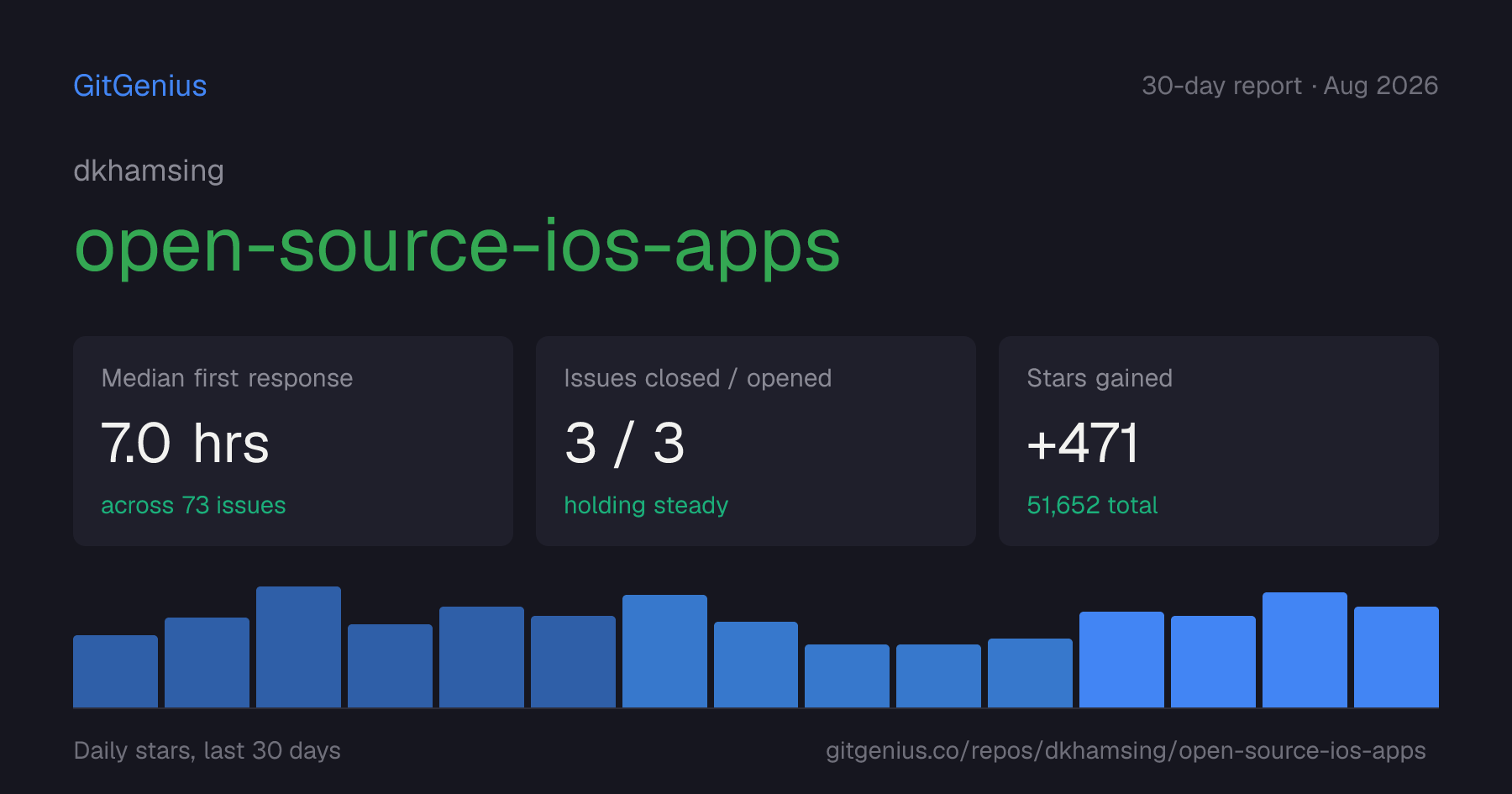 GitGenius

30-day report · Aug 2026

dkhamsing

open-source-ios-apps

Median first response

7.0 hrs

across 73 issues

Issues closed / opened

3 / 3

holding steady

Stars gained

+471

51,652 total

Daily stars, last 30 days

gitgenius.co/repos/dkhamsing/open-source-ios-apps