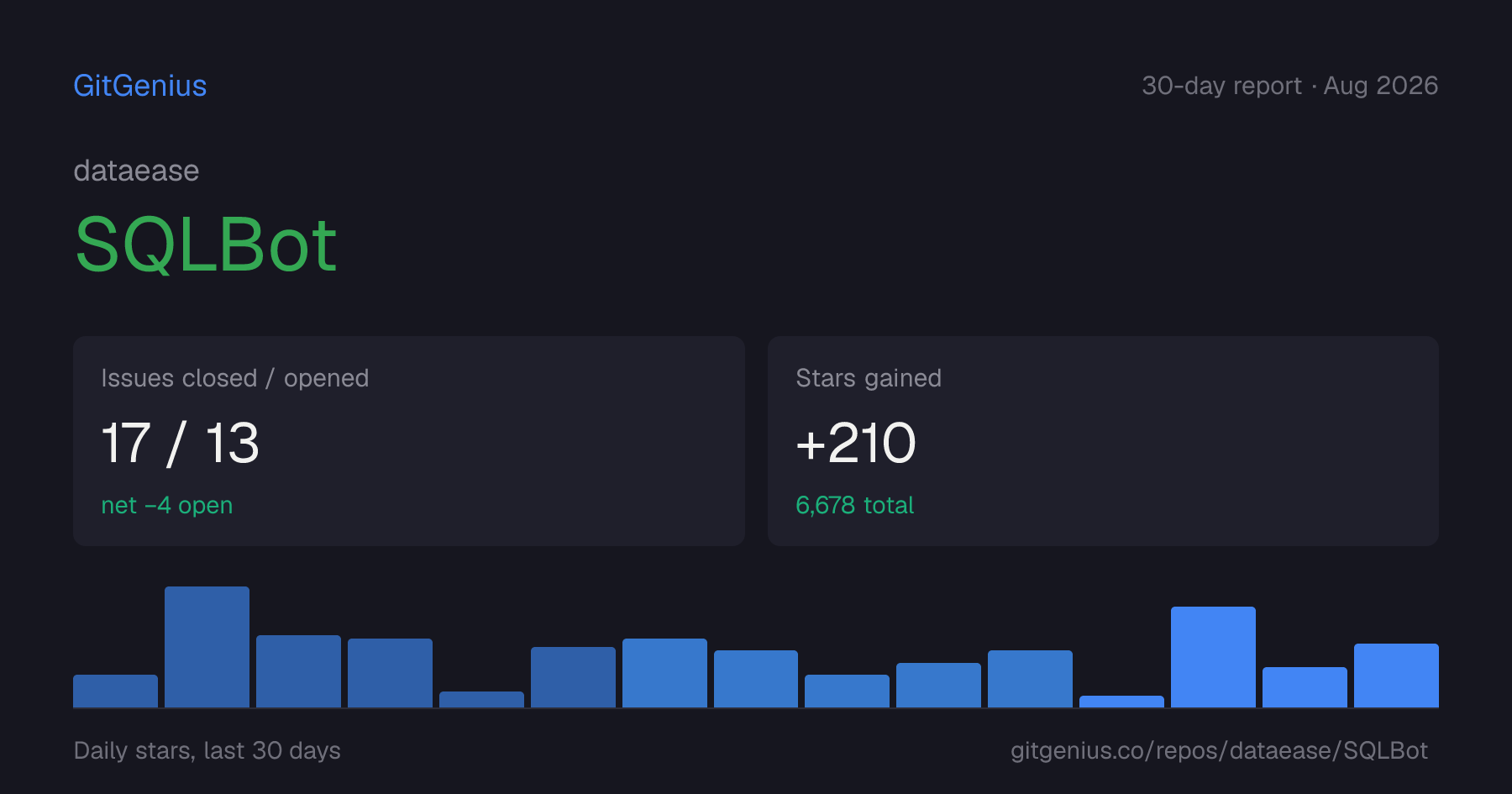 GitGenius

30-day report · Aug 2026

dataease

SQLBot

Issues closed / opened

17 / 13

net −4 open

Stars gained

+210

6,678 total

Daily stars, last 30 days

gitgenius.co/repos/dataease/SQLBot