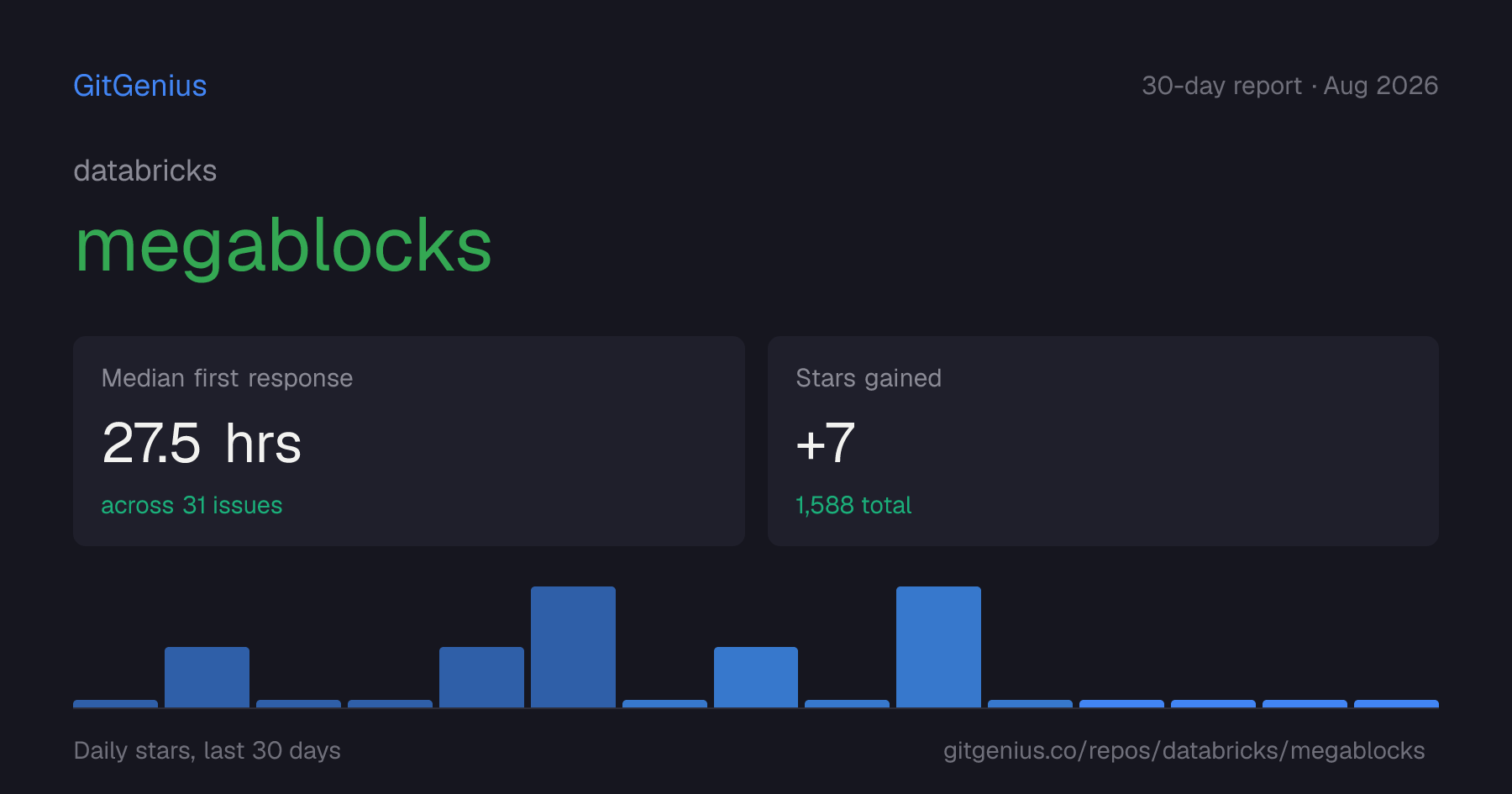 GitGenius

30-day report · Aug 2026

databricks

megablocks

Median first response

27.5 hrs

across 31 issues

Stars gained

+7

1,588 total

Daily stars, last 30 days

gitgenius.co/repos/databricks/megablocks