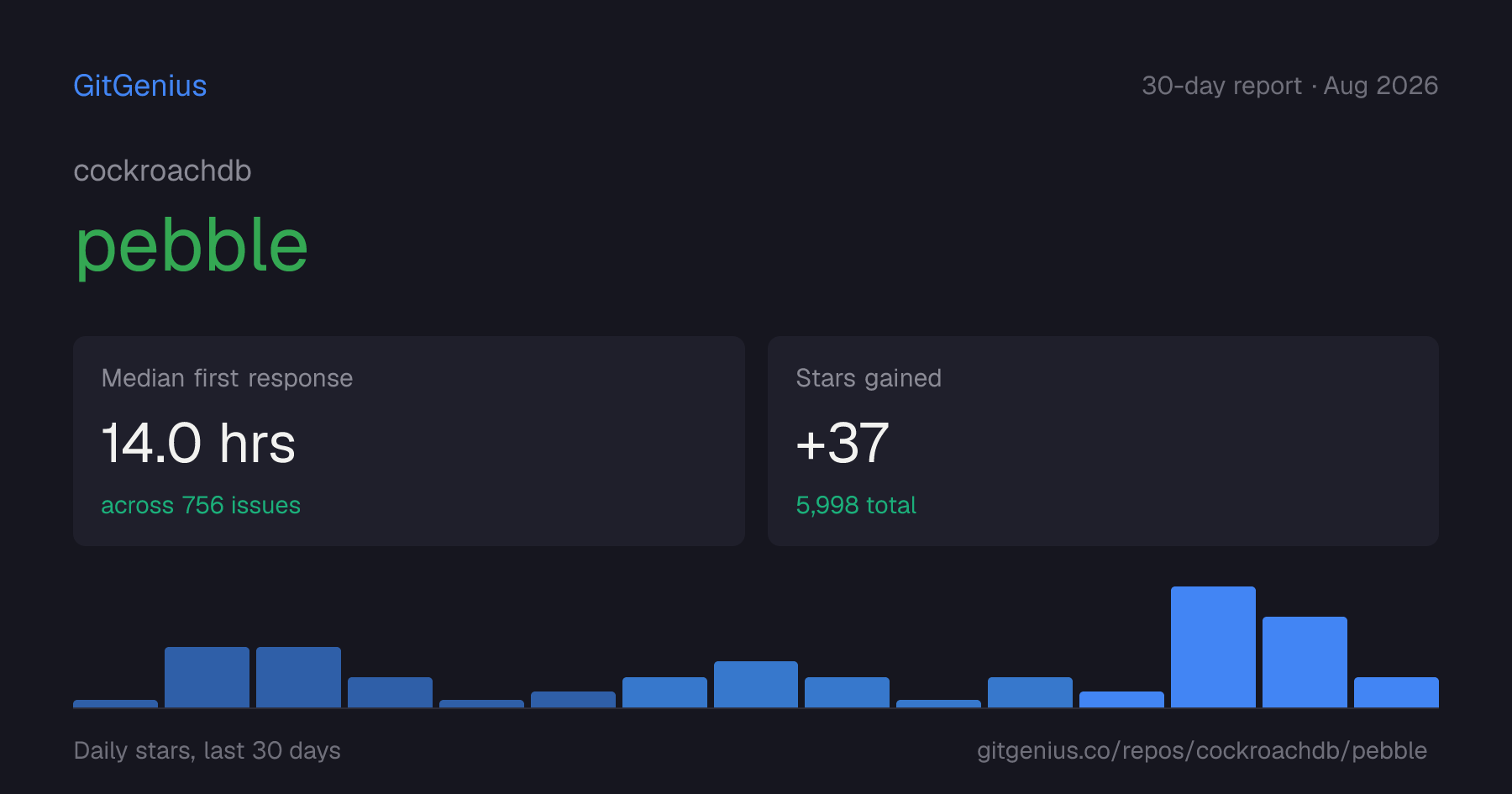 GitGenius

30-day report · Aug 2026

cockroachdb

pebble

Median first response

14.0 hrs

across 756 issues

Stars gained

+37

5,998 total

Daily stars, last 30 days

gitgenius.co/repos/cockroachdb/pebble