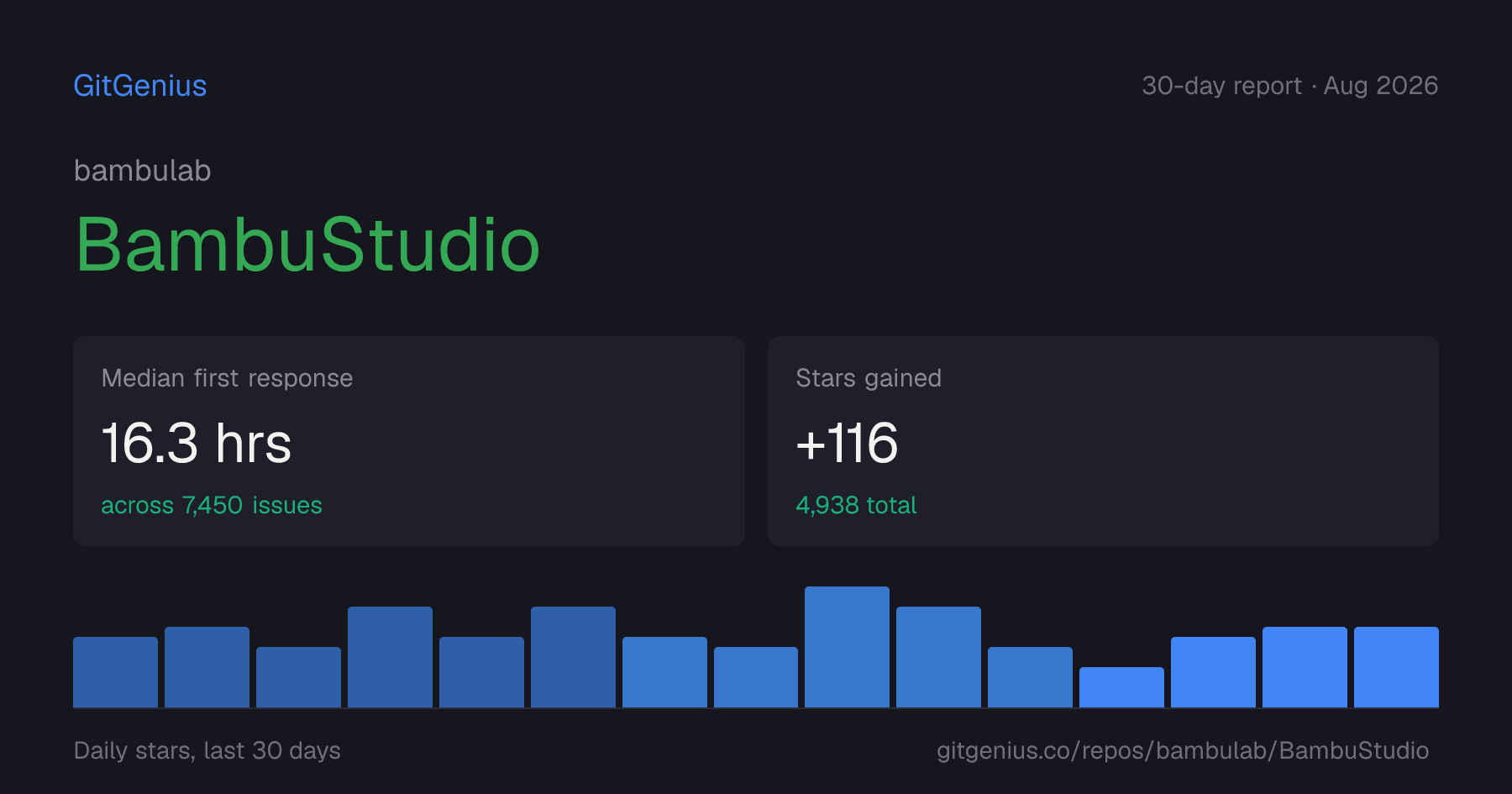 GitGenius

30-day report · Aug 2026

bambulab

BambuStudio

Median first response

16.3 hrs

across 7,450 issues

Stars gained

+116

4,938 total

Daily stars, last 30 days

gitgenius.co/repos/bambulab/BambuStudio