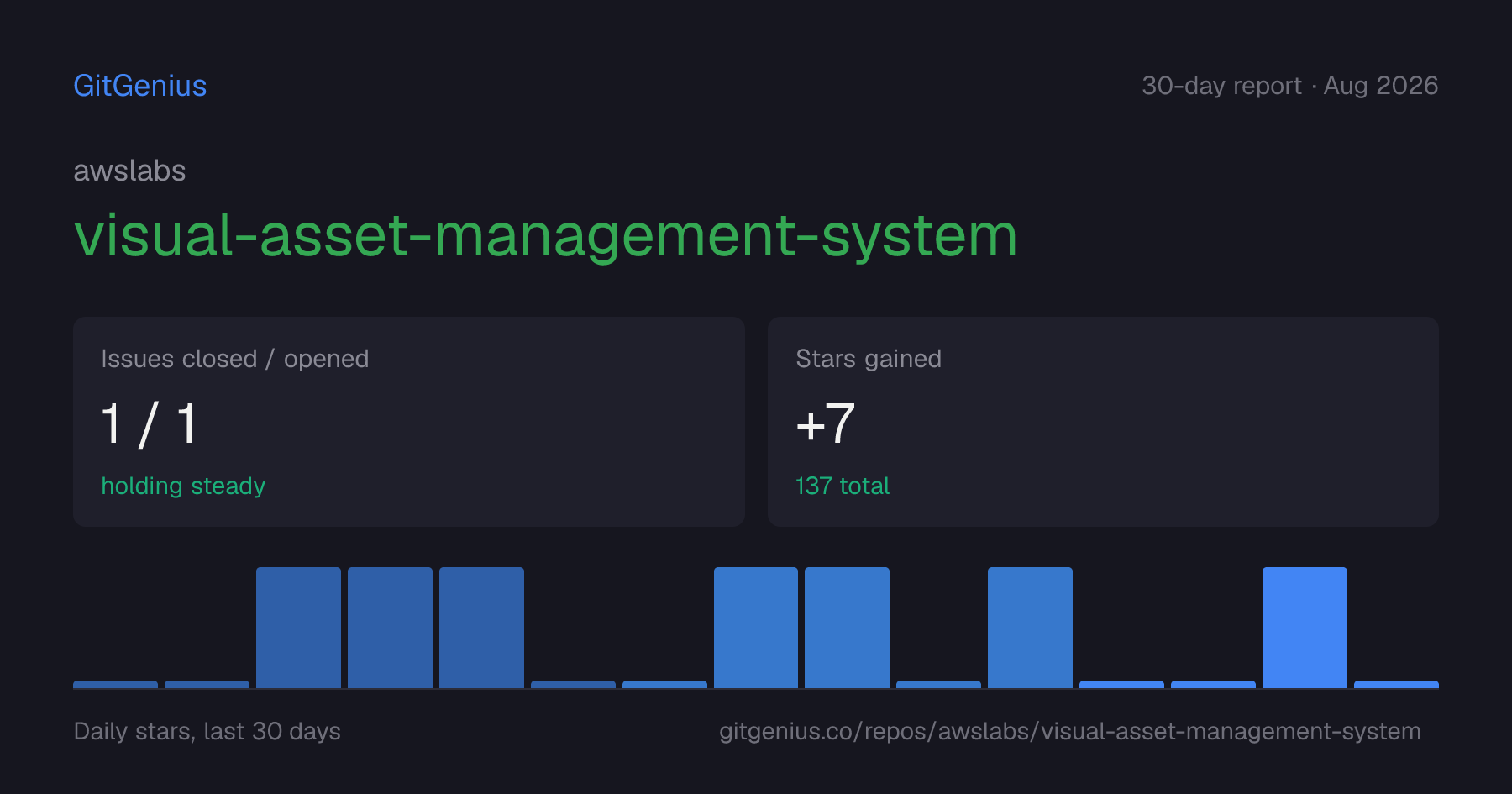 GitGenius

30-day report · Aug 2026

awslabs

visual-asset-management-system

Issues closed / opened

1 / 1

holding steady

Stars gained

+7

137 total

Daily stars, last 30 days

gitgenius.co/repos/awslabs/visual-asset-management-system