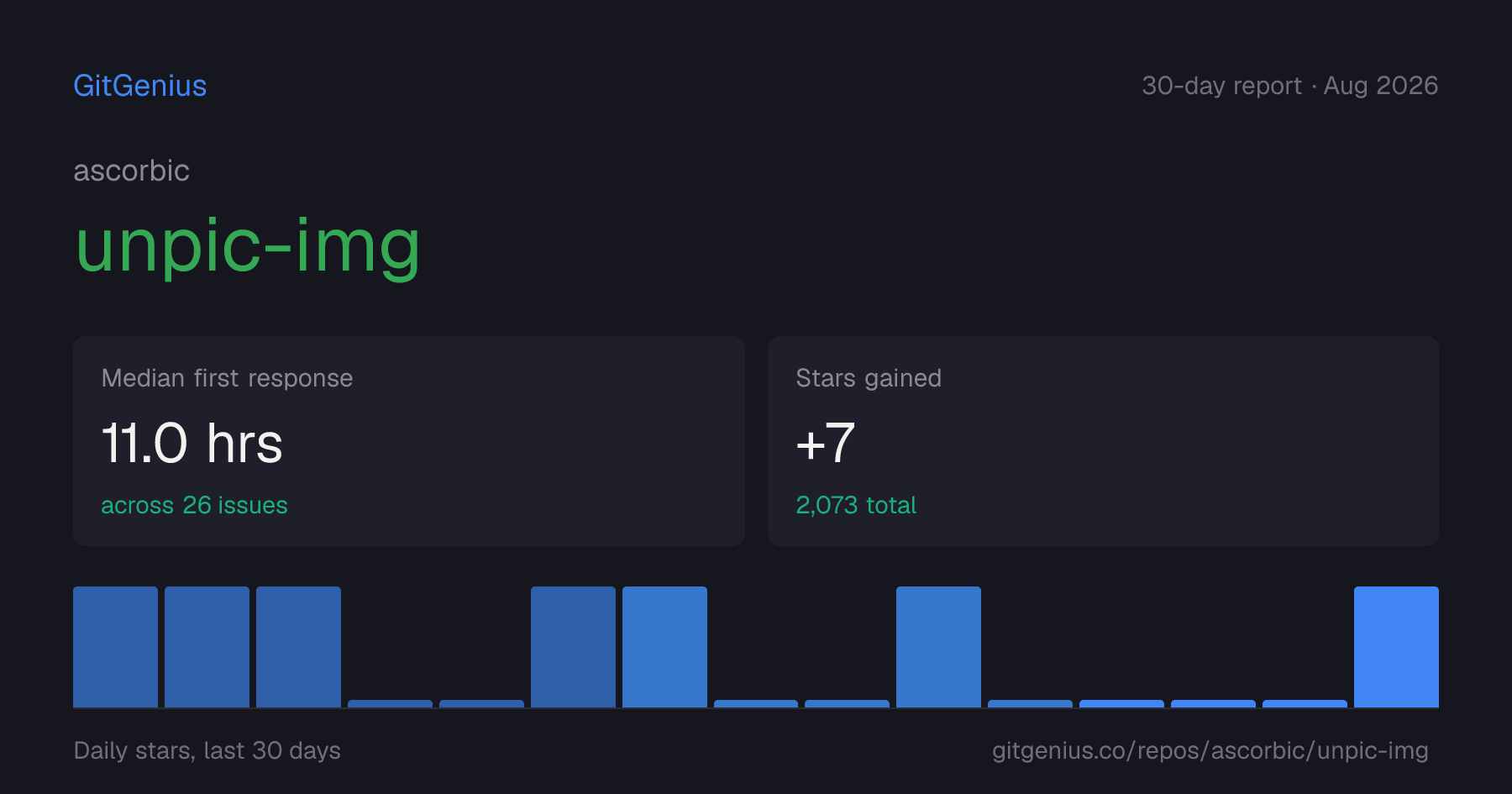 GitGenius

30-day report · Aug 2026

ascorbic

unpic-img

Median first response

11.0 hrs

across 26 issues

Stars gained

+7

2,073 total

Daily stars, last 30 days

gitgenius.co/repos/ascorbic/unpic-img