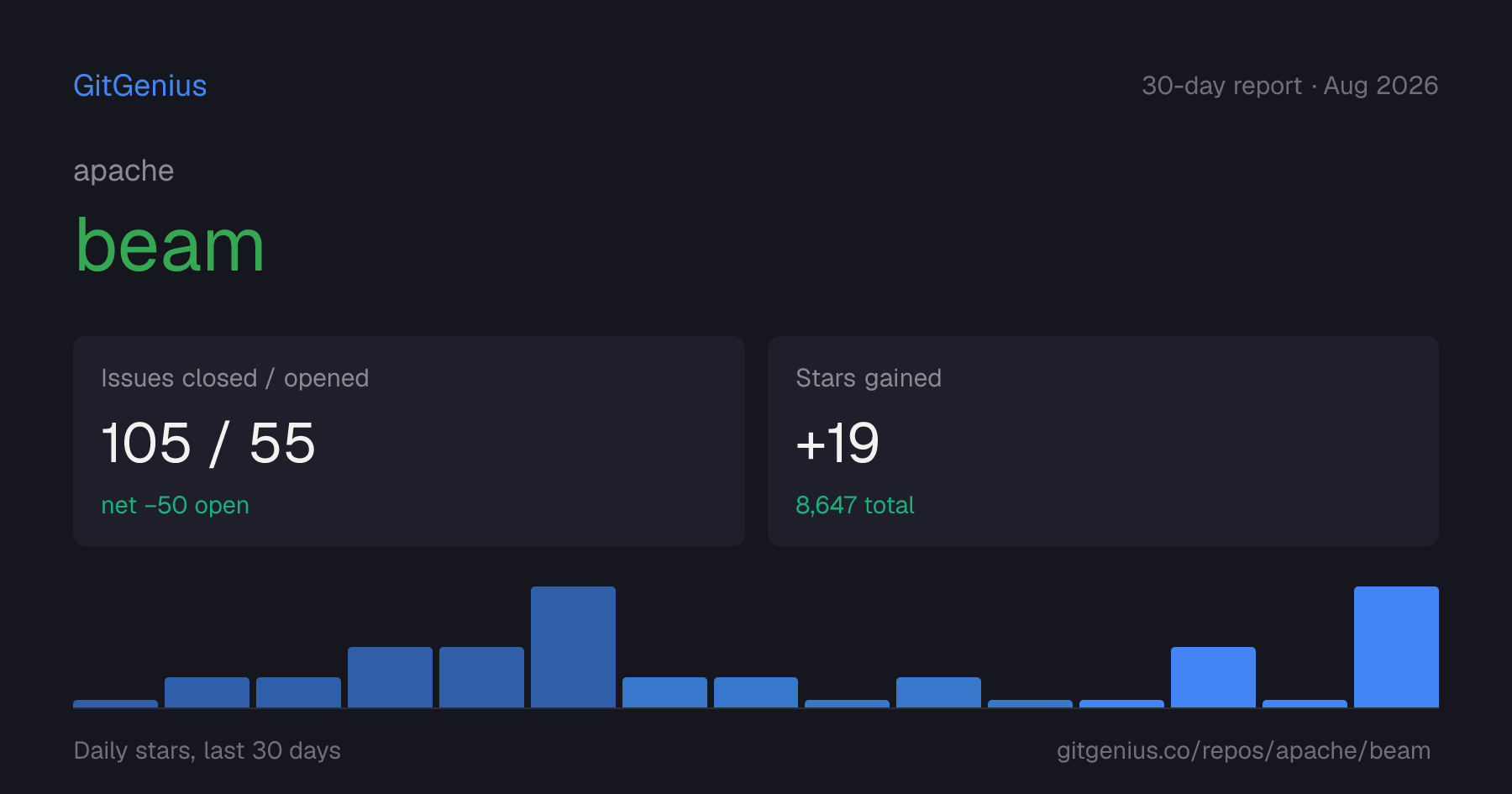 GitGenius

30-day report · Aug 2026

apache

beam

Issues closed / opened

105 / 55

net −50 open

Stars gained

+19

8,647 total

Daily stars, last 30 days

gitgenius.co/repos/apache/beam