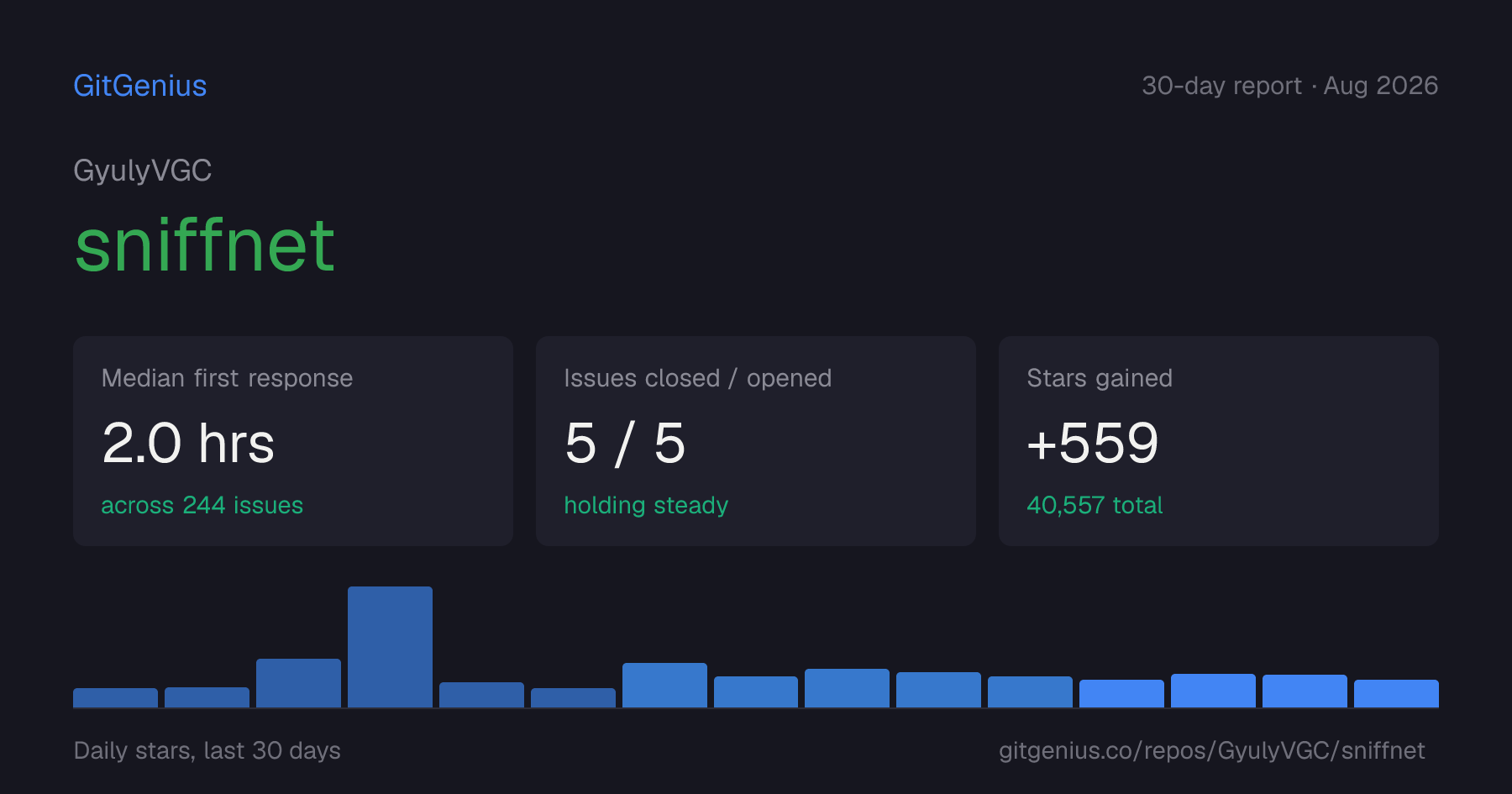 GitGenius

30-day report · Aug 2026

GyulyVGC

sniffnet

Median first response

2.0 hrs

across 244 issues

Issues closed / opened

5 / 5

holding steady

Stars gained

+559

40,557 total

Daily stars, last 30 days

gitgenius.co/repos/GyulyVGC/sniffnet