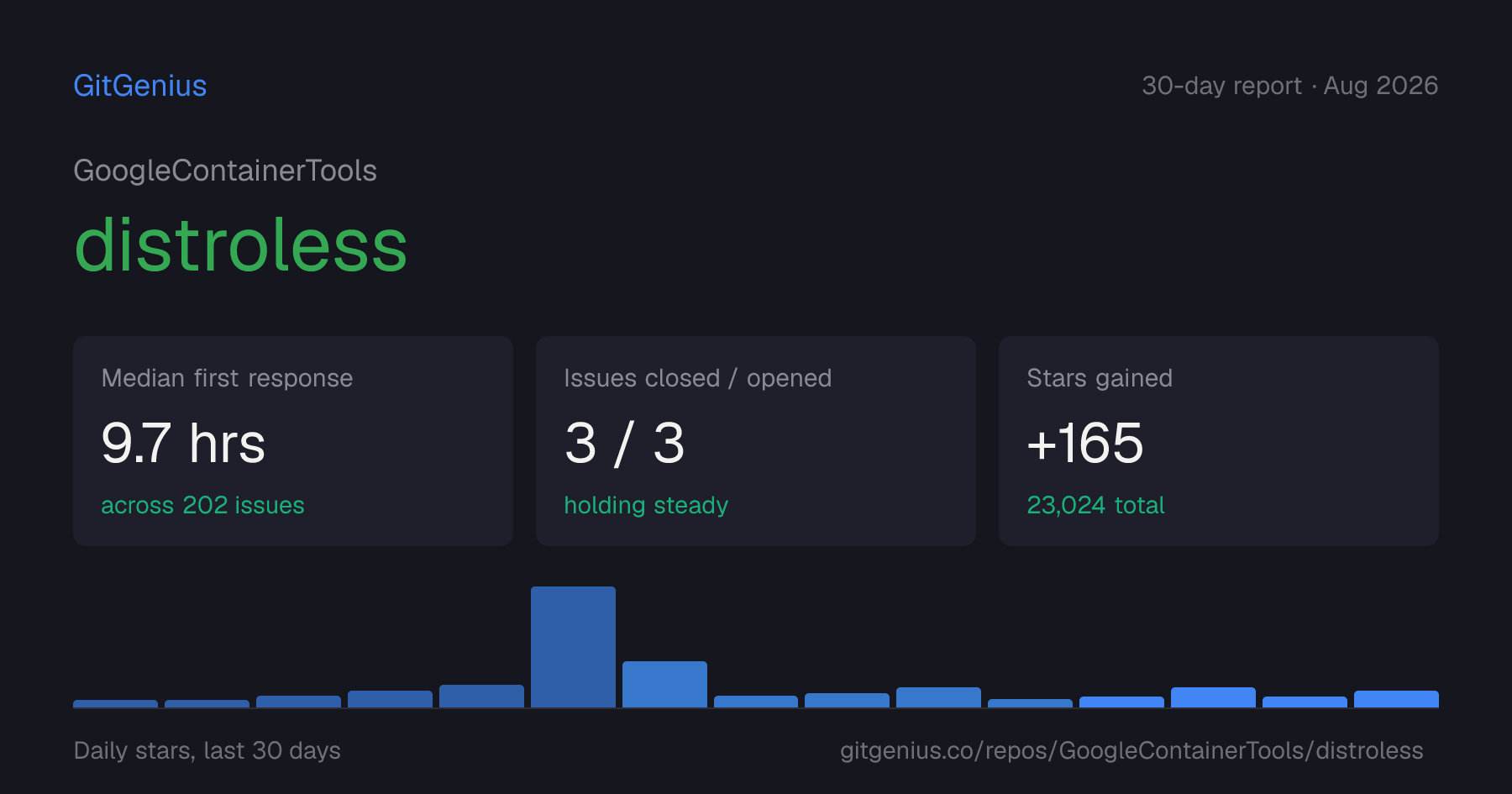 GitGenius

30-day report · Aug 2026

GoogleContainerTools

distroless

Median first response

9.7 hrs

across 202 issues

Issues closed / opened

3 / 3

holding steady

Stars gained

+165

23,024 total

Daily stars, last 30 days

gitgenius.co/repos/GoogleContainerTools/distroless