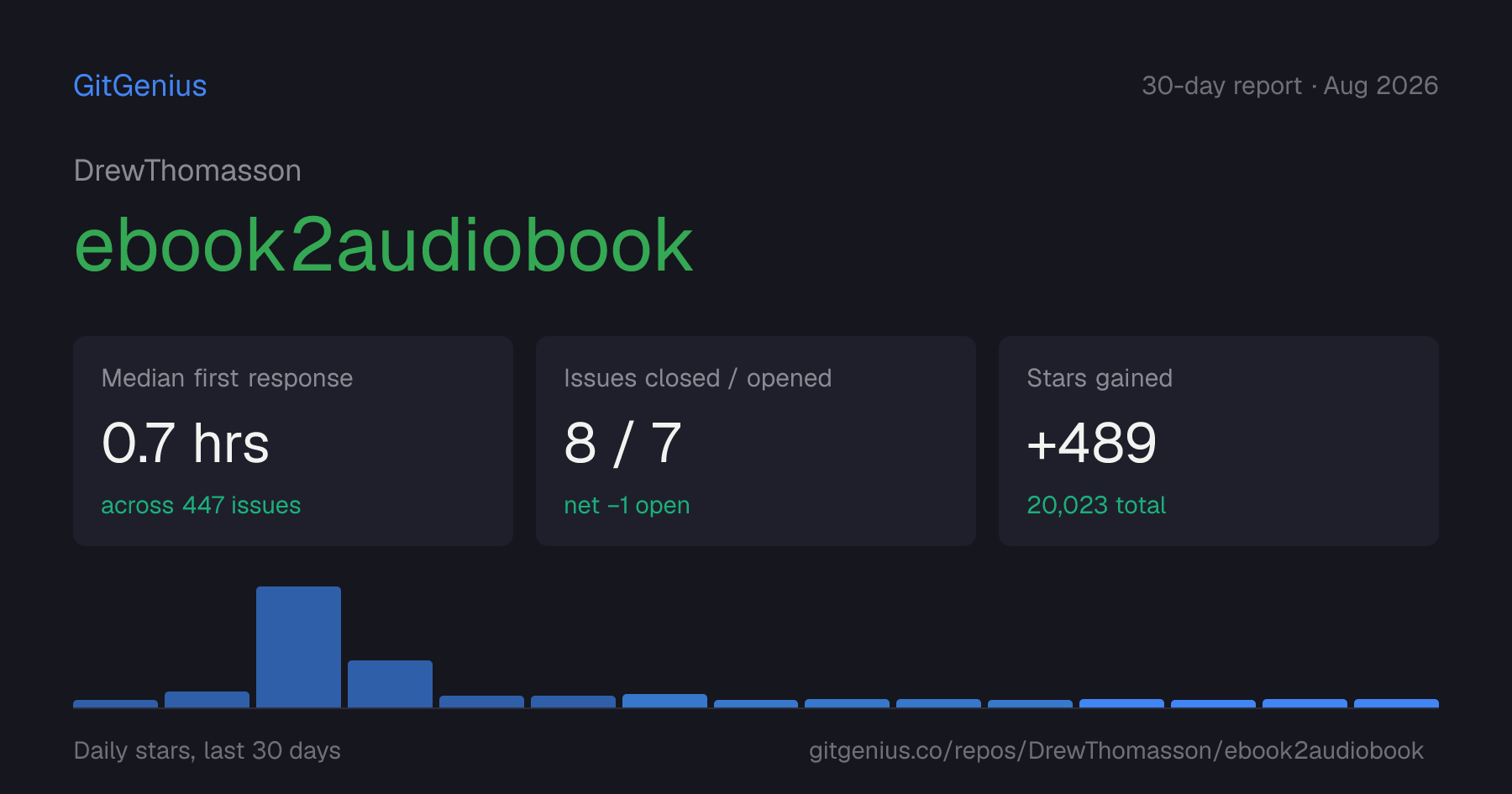 GitGenius

30-day report · Aug 2026

DrewThomasson

ebook2audiobook

Median first response

0.7 hrs

across 447 issues

Issues closed / opened

8 / 7

net −1 open

Stars gained

+489

20,023 total

Daily stars, last 30 days

gitgenius.co/repos/DrewThomasson/ebook2audiobook